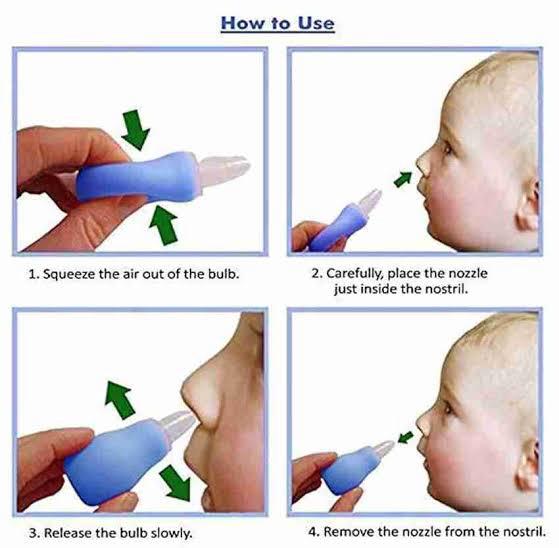 How to Use

1. Squeeze the air out of the bulb.

2. Carefully, place the nozzle just inside the nostril.

3. Release the bulb slowly.

4. Remove the nozzle from the nostril.